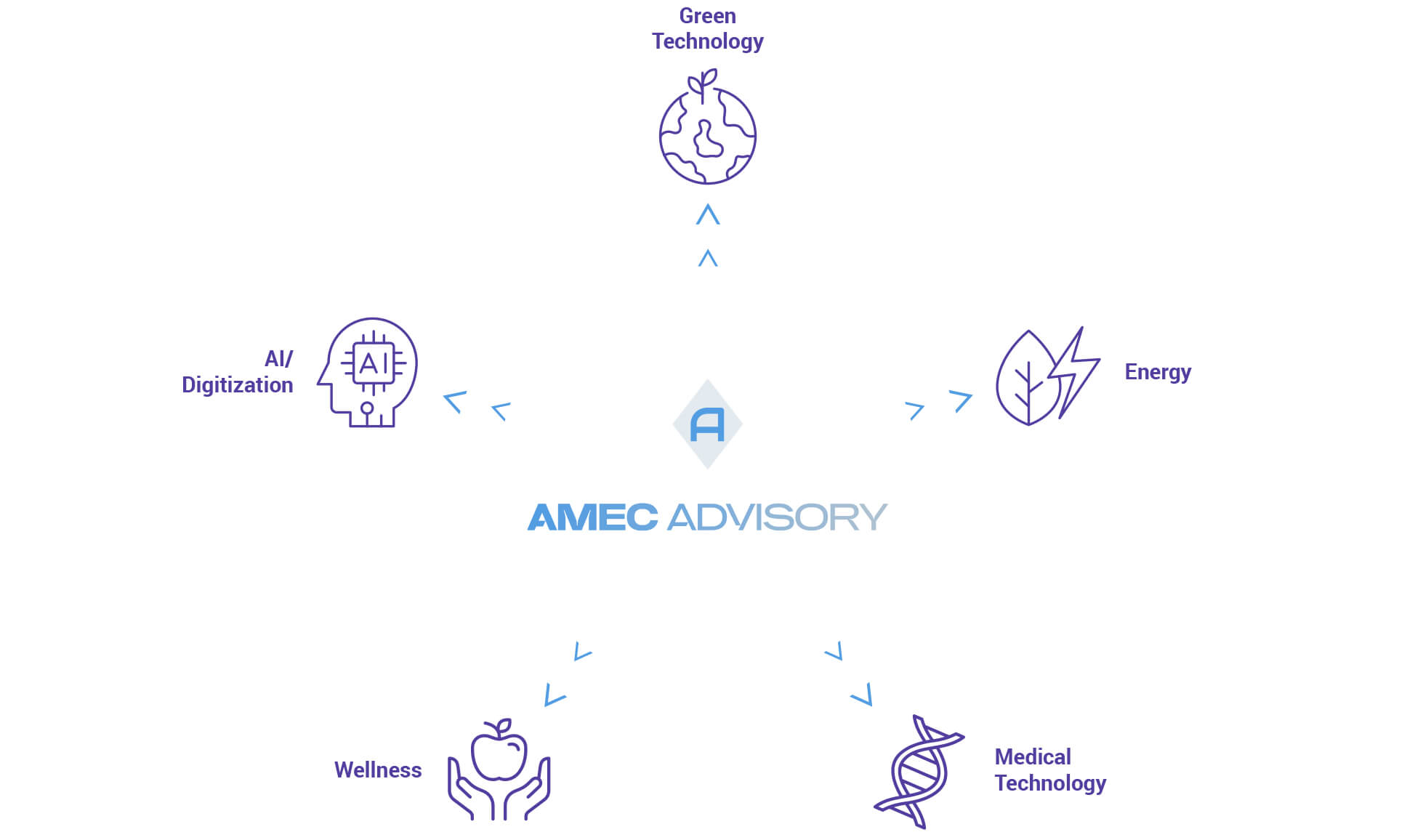 Green Technology

AI/ Digitization

AI

Energy

A

AMEC ADVISORY

Wellness

Medical Technology